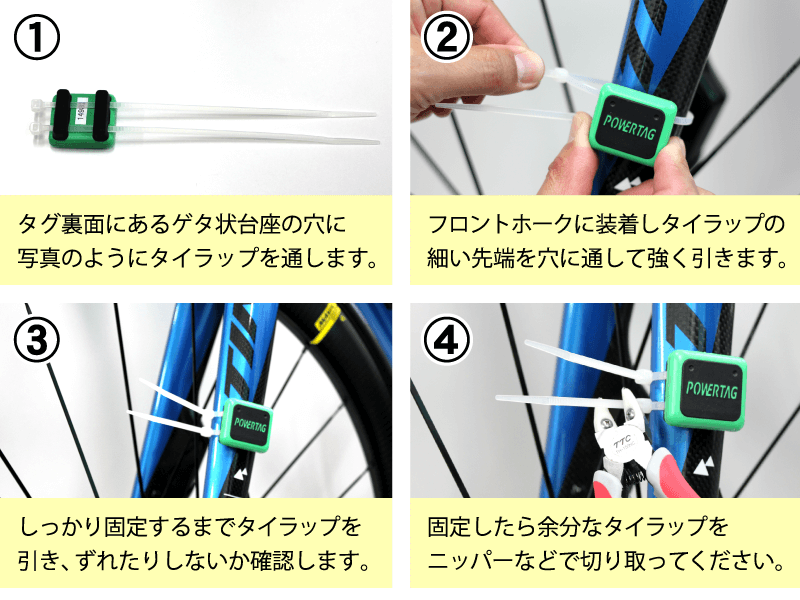 ①

タグ裏面にあるゲタ状台座の穴に写真のようにタイラップを通します。

②

POWERTAG

フロントホークに装着しタイラップの細い先端を穴に通して強く引きます。

③

POWERTAG

しっかり固定するまでタイラップを引き、ずれたりしないか確認します。

④

POWERTAG

TTC

固定したら余分なタイラップをニッパーなどで切り取ってください。