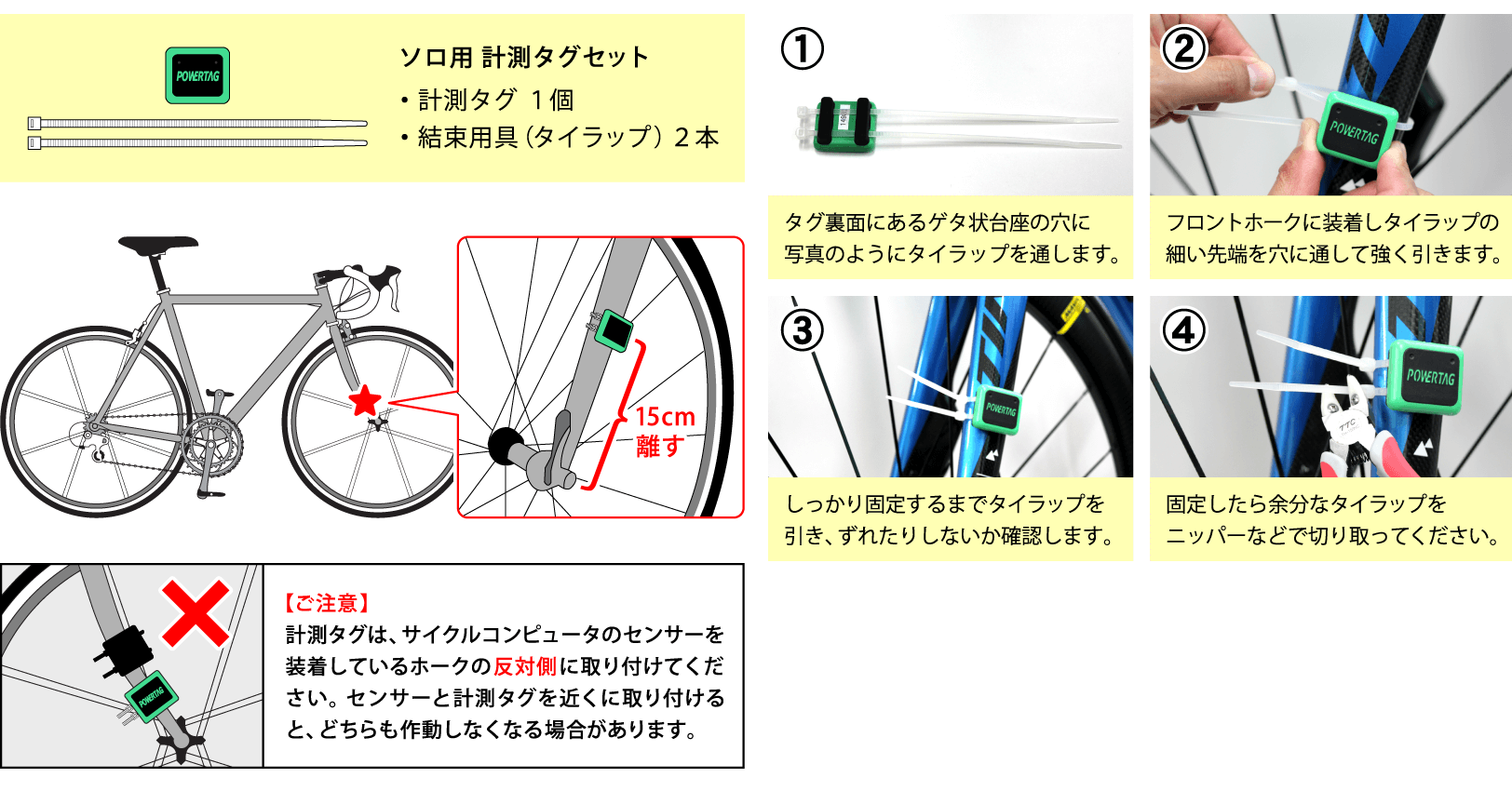 POWERTAG

ソロ用 計測タグセット
・計測タグ 1個
・結束用具（タイラップ）2本

15cm
離す

POWERTAG

【ご注意】
計測タグは、サイクルコンピュータのセンサーを装着しているホークの反対側に取り付けてください。センサーと計測タグを近くに取り付けると、どちらも作動しなくなる場合があります。

①
タグ裏面にあるゲタ状台座の穴に写真のようにタイラップを通します。

②
POWERTAG
フロントホークに装着しタイラップの細い先端を穴に通して強く引きます。

③
POWERTAG
しっかり固定するまでタイラップを引き、ずれたりしないか確認します。

④
POWERTAG
固定したら余分なタイラップをニッパーなどで切り取ってください。